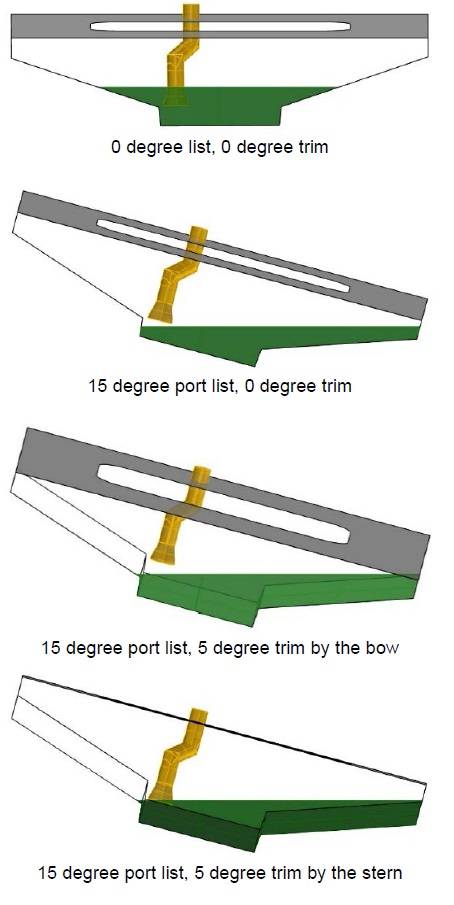 0 degree list, 0 degree trim

15 degree port list, 0 degree trim

15 degree port list, 5 degree trim by the bow

15 degree port list, 5 degree trim by the stern