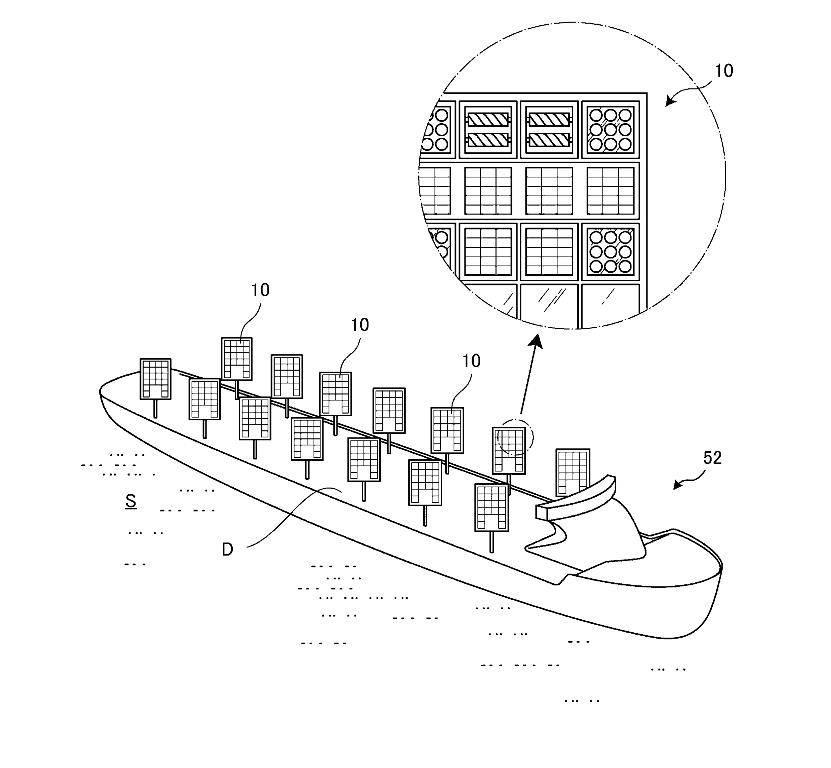 10

10

10

10

52

S

D