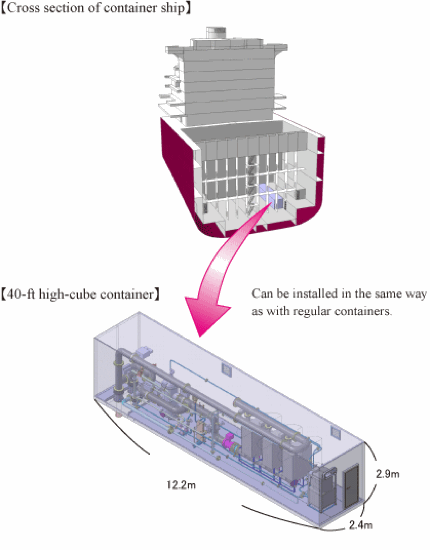 【Cross section of container ship】

【40-ft high-cube container】

Can be installed in the same way as with regular containers.

12.2m

2.9m

2.4m