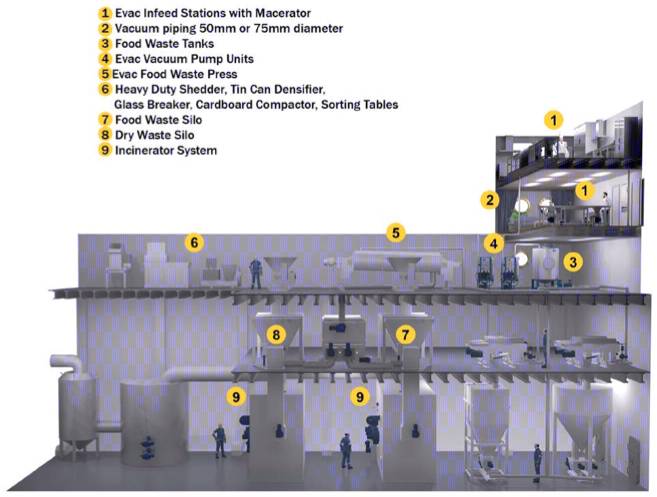 1 Evac Infeed Stations with Macerator
2 Vacuum piping 50mm or 75mm diameter
3 Food Waste Tanks
4 Evac Vacuum Pump Units
5 Evac Food Waste Press
6 Heavy Duty Shedder, Tin Can Densifier, Glass Breaker, Cardboard Compactor, Sorting Tables
7 Food Waste Silo
8 Dry Waste Silo
9 Incinerator System

1

1

2

6

5

4

3

8

7

9

9