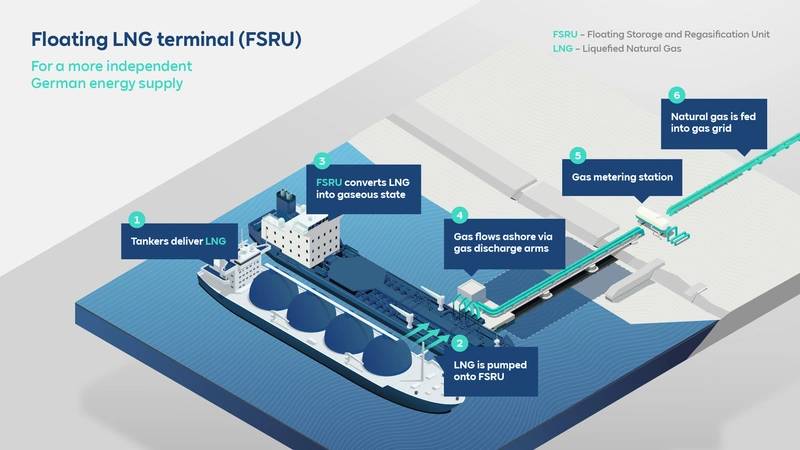 Floating LNG terminal (FSRU)

For a more independent German energy supply

FSRU – Floating Storage and Regasification Unit
LNG – Liquefied Natural Gas

1
Tankers deliver LNG

2
LNG is pumped onto FSRU

3
FSRU converts LNG into gaseous state

4
Gas flows ashore via gas discharge arms

5
Gas metering station

6
Natural gas is fed into gas grid